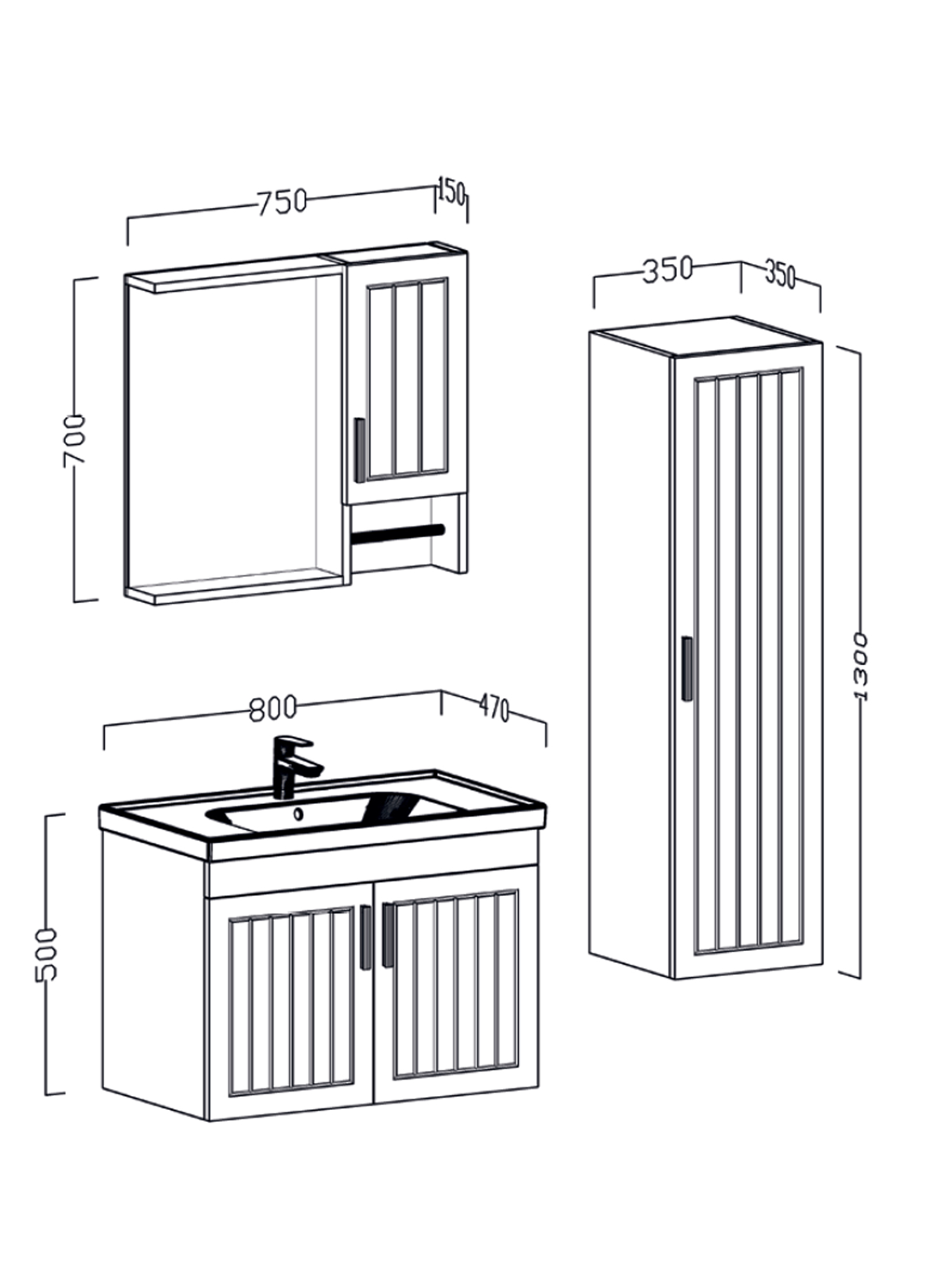 750
150
700
350
350
1300
800
470
500